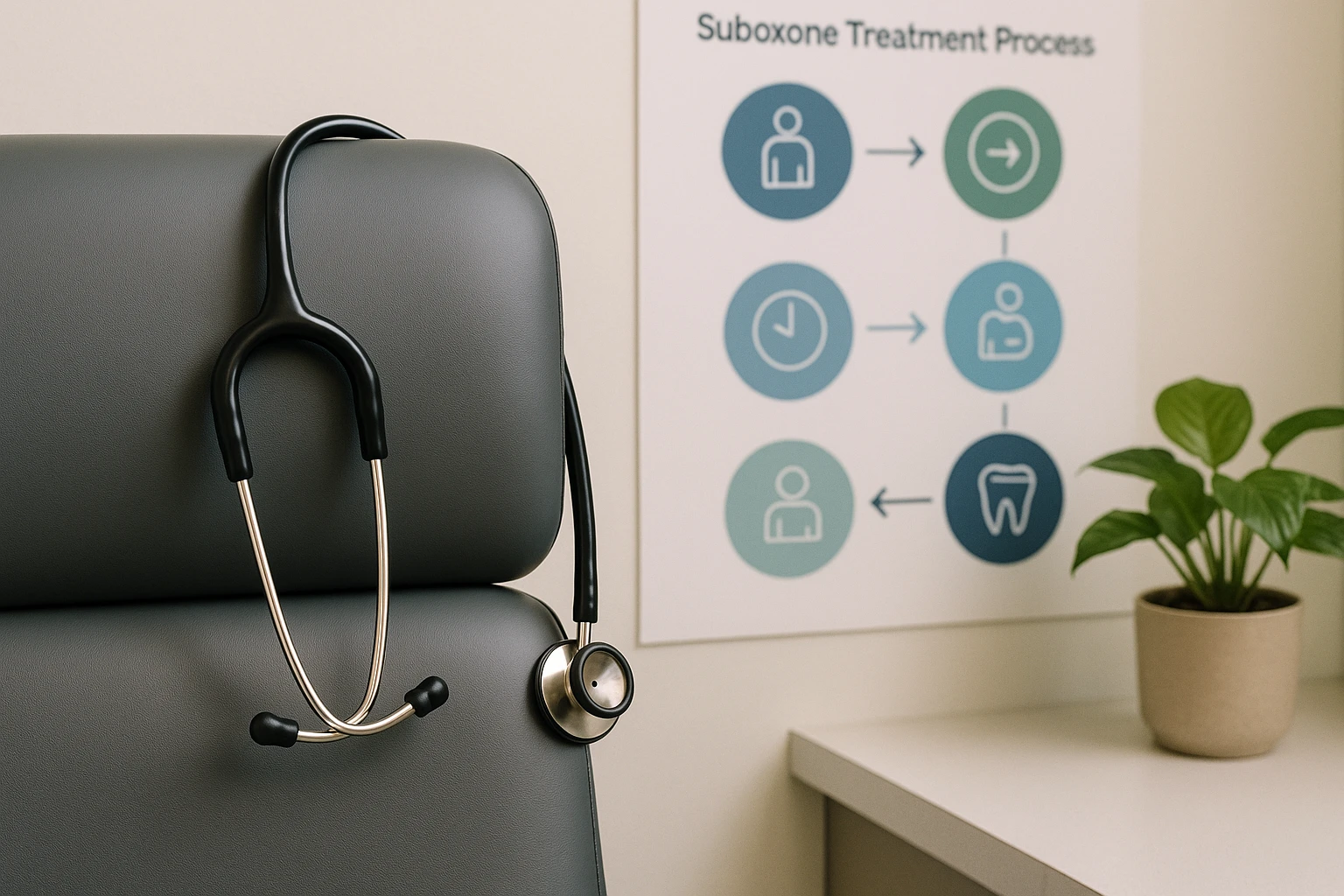 Suboxone Treatment Process